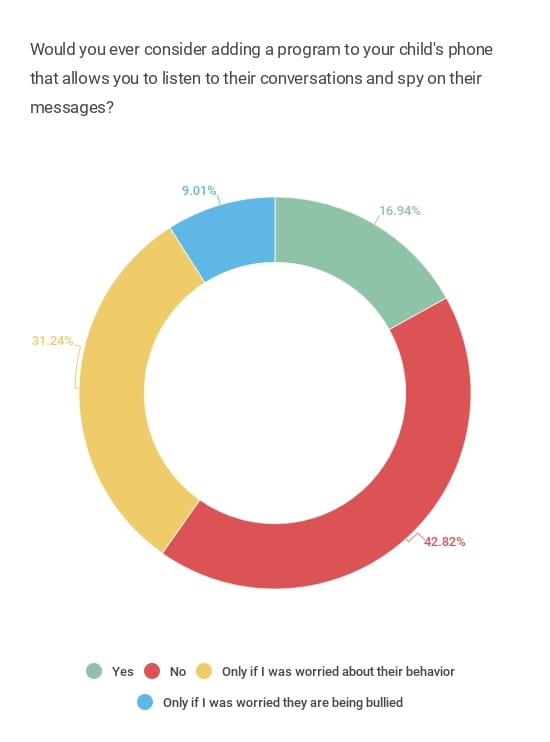 Would you ever consider adding a program to your child's phone that allows you to listen to their conversations and spy on their messages?

9.01%

16.94%

31.24%

42.82%

Yes No Only if I was worried about their behavior

Only if I was worried they are being bullied