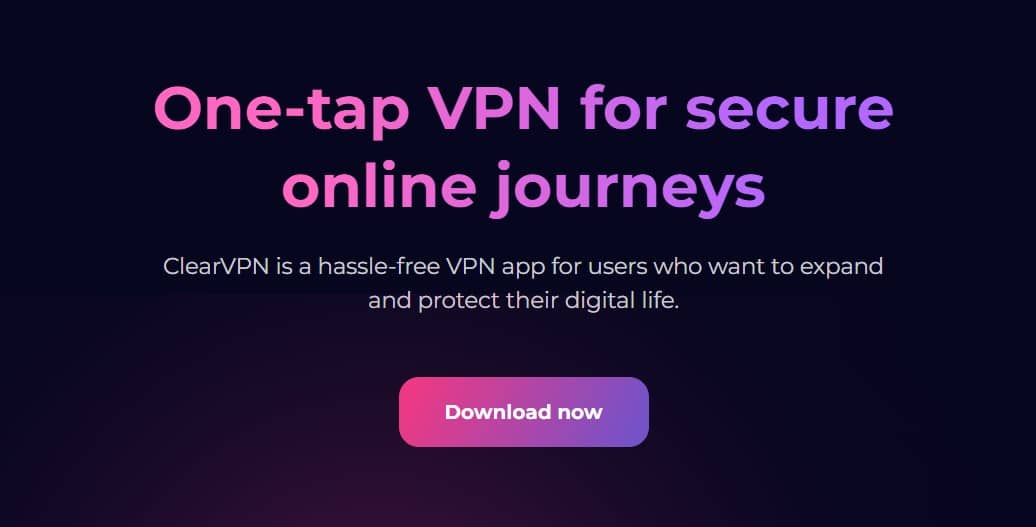 One-tap VPN for secure online journeys

ClearVPN is a hassle-free VPN app for users who want to expand and protect their digital life.

Download now