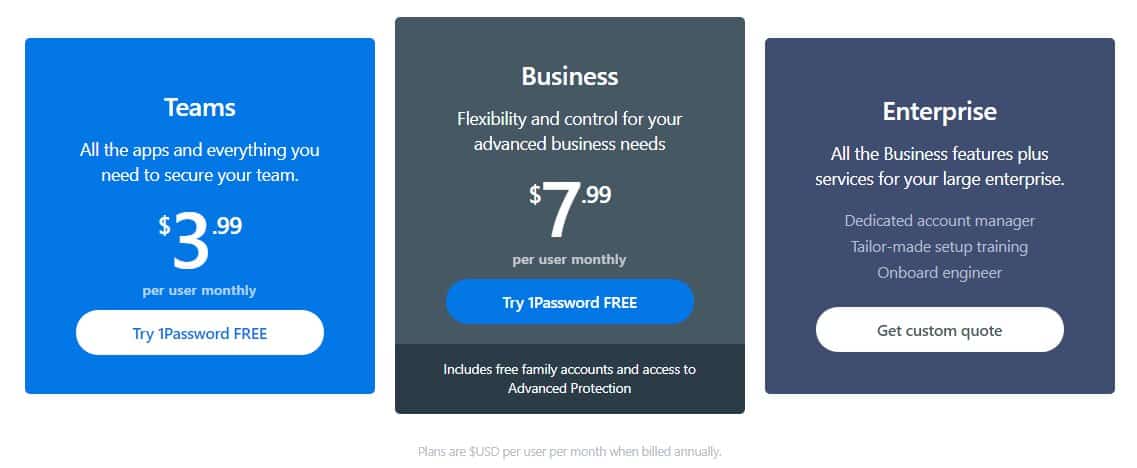 Teams

All the apps and everything you need to secure your team.

$3.99

per user monthly

Try 1Password FREE

Business

Flexibility and control for your advanced business needs

$7.99

per user monthly

Try 1Password FREE

Includes free family accounts and access to Advanced Protection

Enterprise

All the Business features plus services for your large enterprise.

Dedicated account manager
Tailor-made setup training
Onboard engineer

Get custom quote

Plans are $USD per user per month when billed annually.